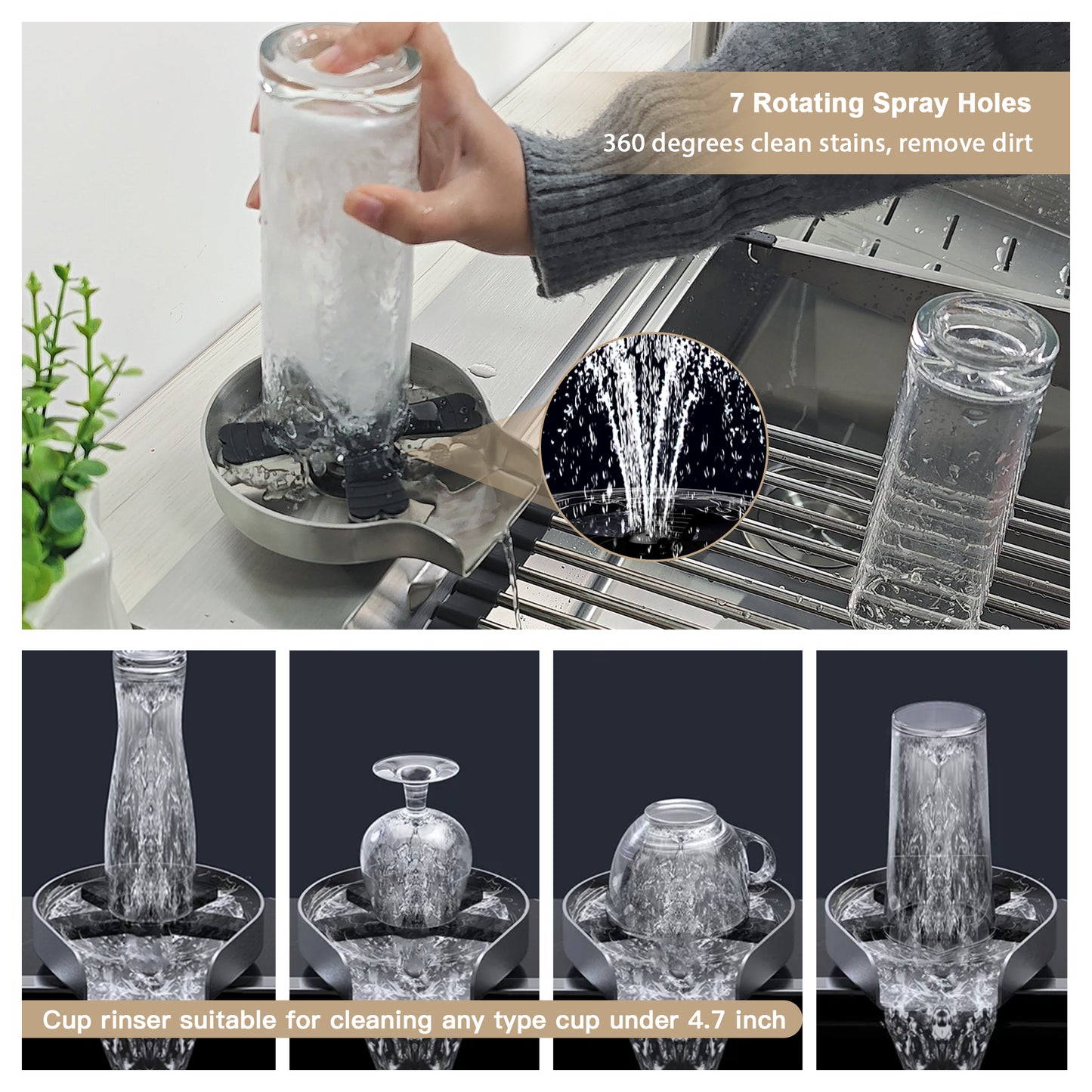 7 Rotating Spray Holes
360 degrees clean stains, remove dirt

Cup rinser suitable for cleaning any type cup under 4.7 inch