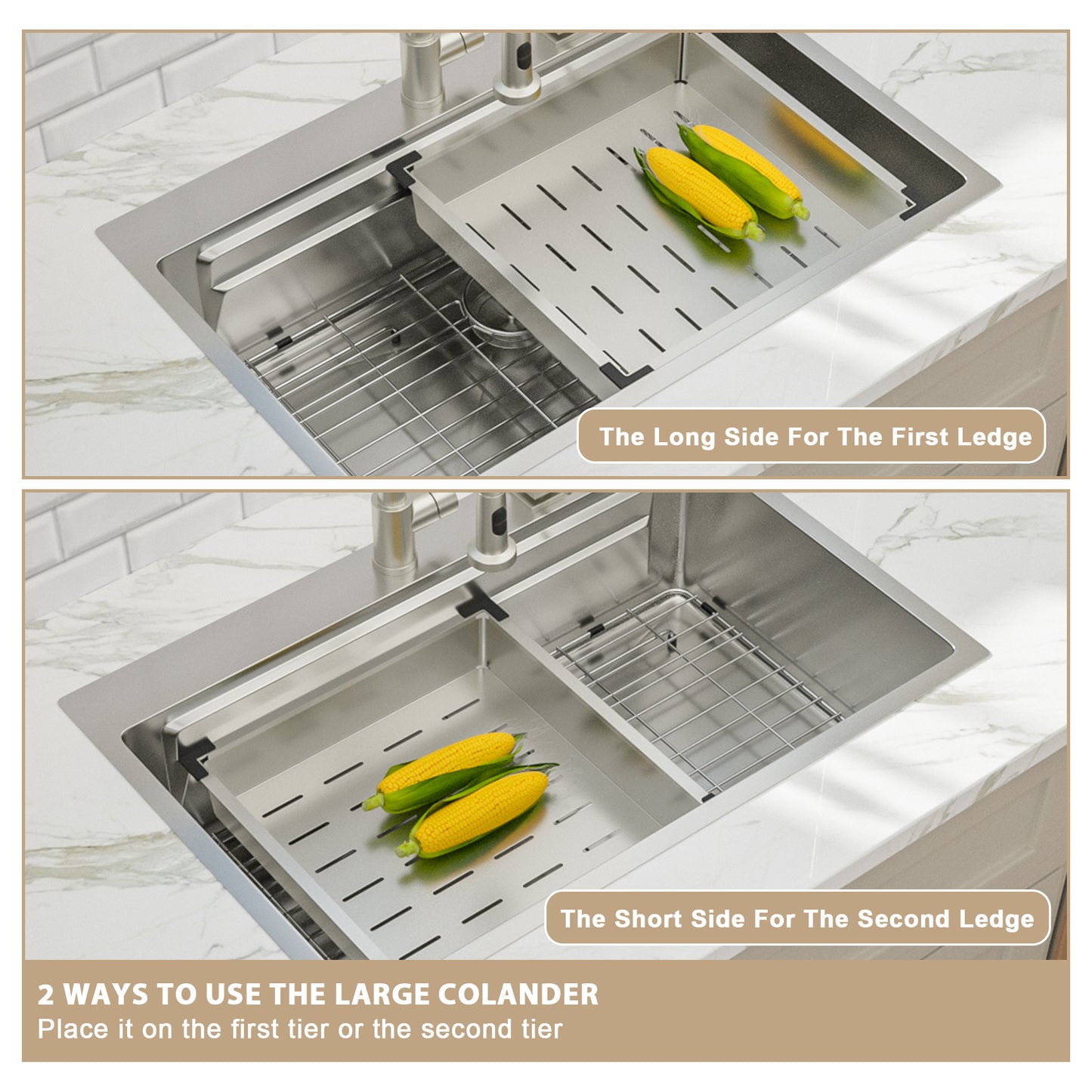 The Long Side For The First Ledge

The Short Side For The Second Ledge

2 WAYS TO USE THE LARGE COLANDER
Place it on the first tier or the second tier