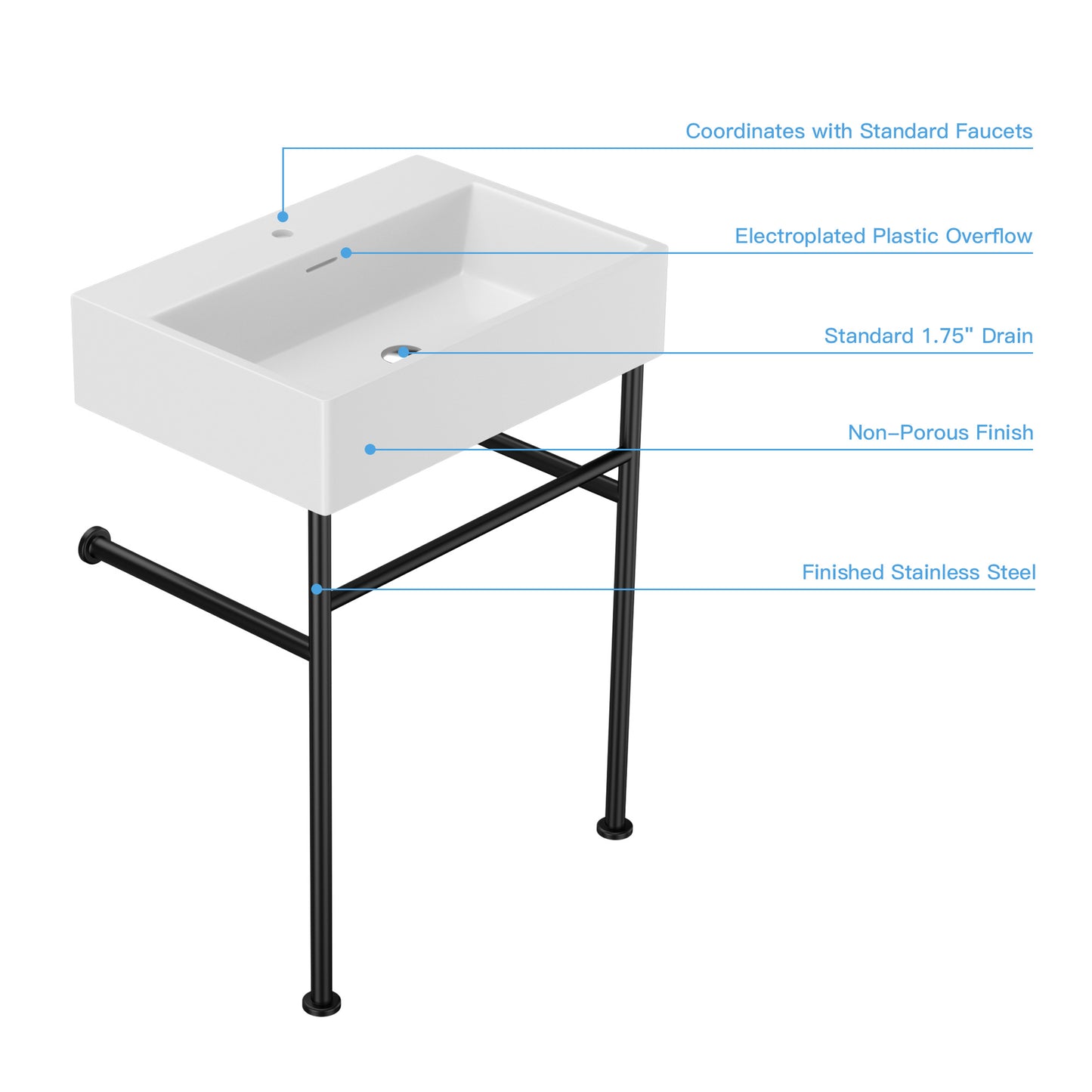 Coordinates with Standard Faucets

Electroplated Plastic Overflow

Standard 1.75" Drain

Non–Porous Finish

Finished Stainless Steel