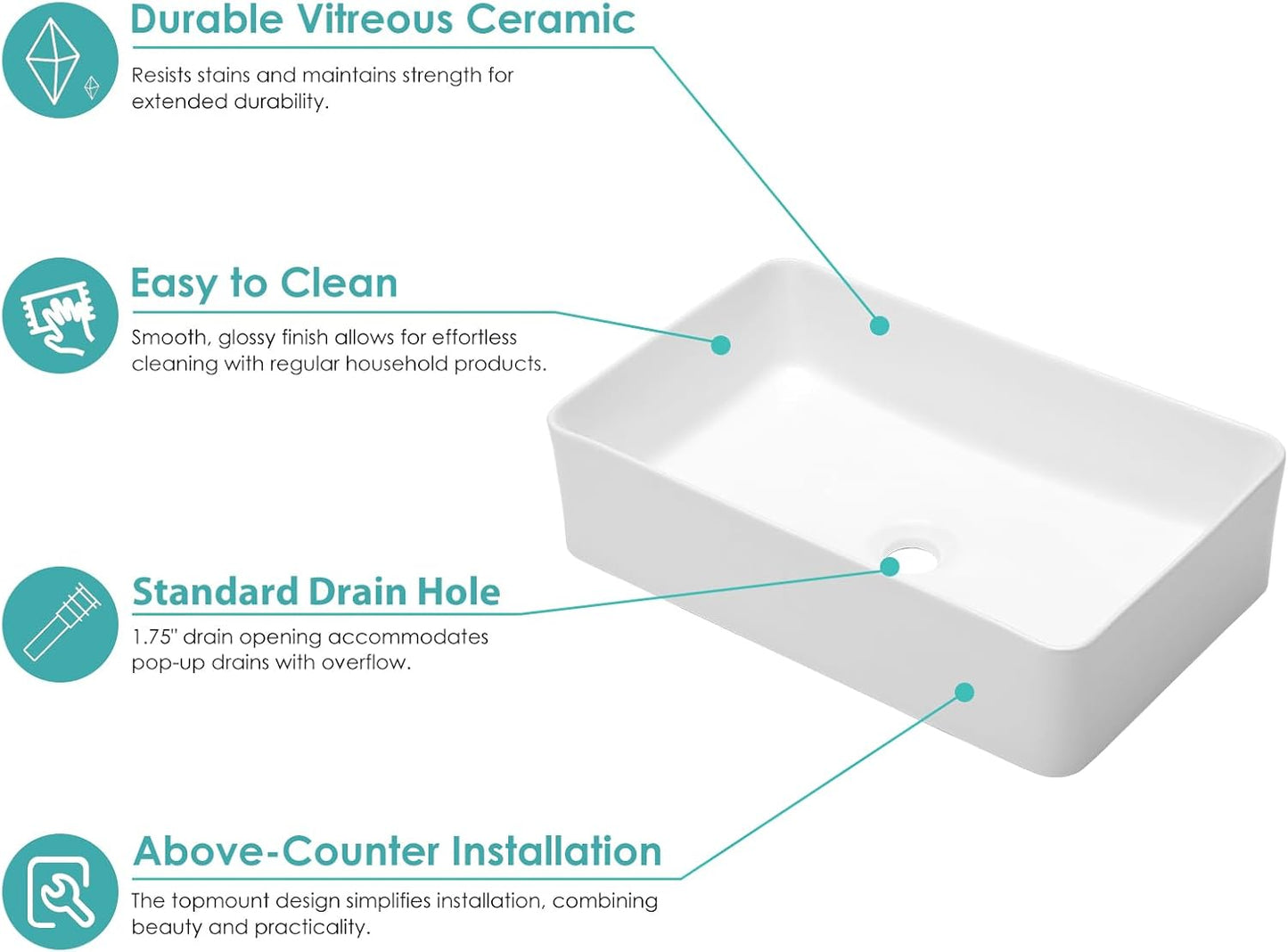 Durable Vitreous Ceramic

Resists stains and maintains strength for extended durability.

Easy to Clean

Smooth, glossy finish allows for effortless cleaning with regular household products.

Standard Drain Hole

1.75" drain opening accommodates pop-up drains with overflow.

Above-Counter Installation

The topmount design simplifies installation, combining beauty and practicality.