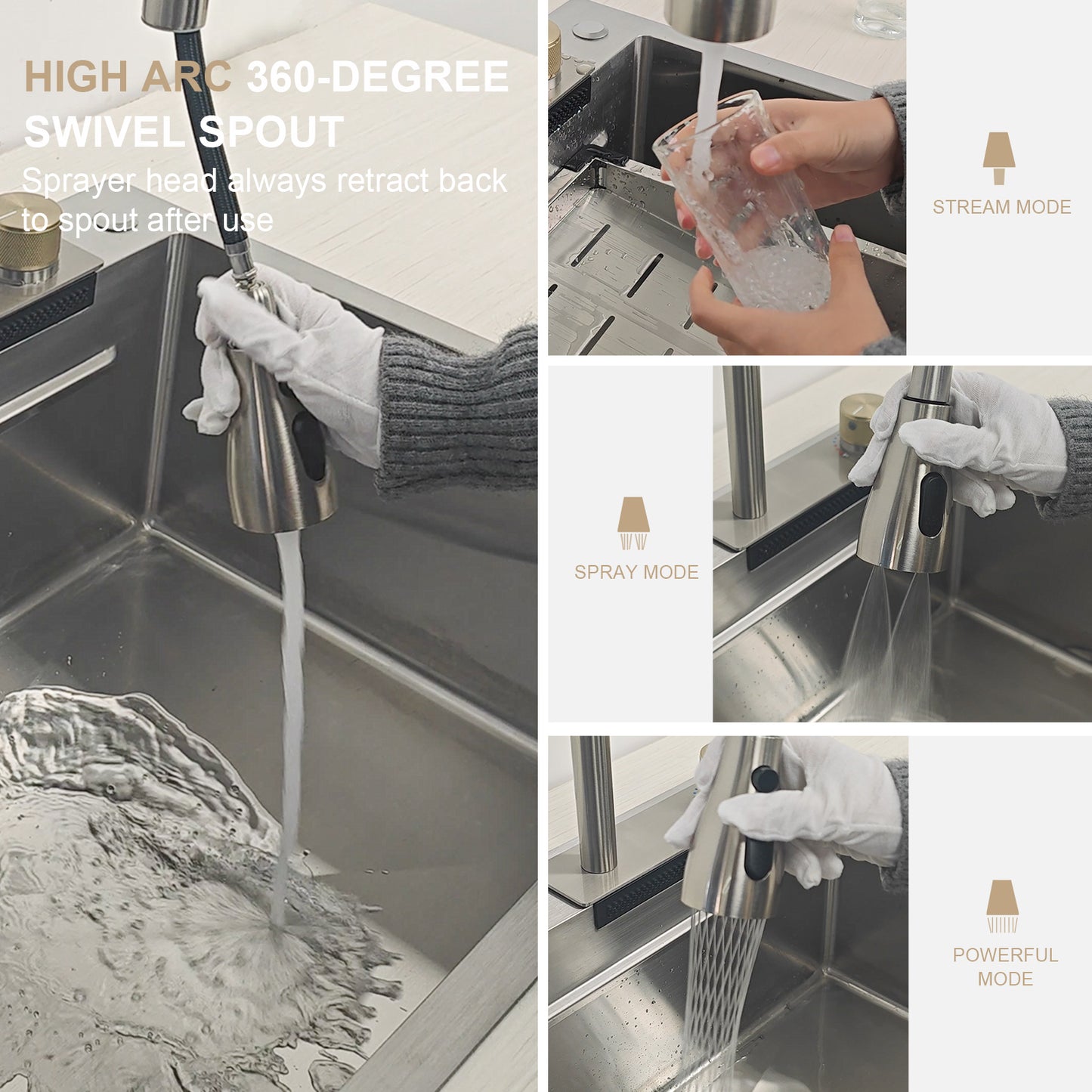 HIGH ARC 360-DEGREE SWIVEL SPOUT

Sprayer head always retract back to spout after use

STREAM MODE

SPRAY MODE

POWERFUL MODE