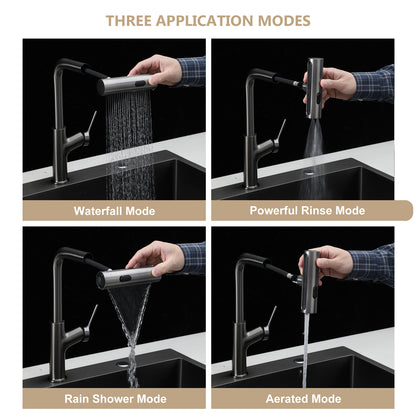 THREE APPLICATION MODES

Waterfall Mode

Powerful Rinse Mode

Rain Shower Mode

Aerated Mode