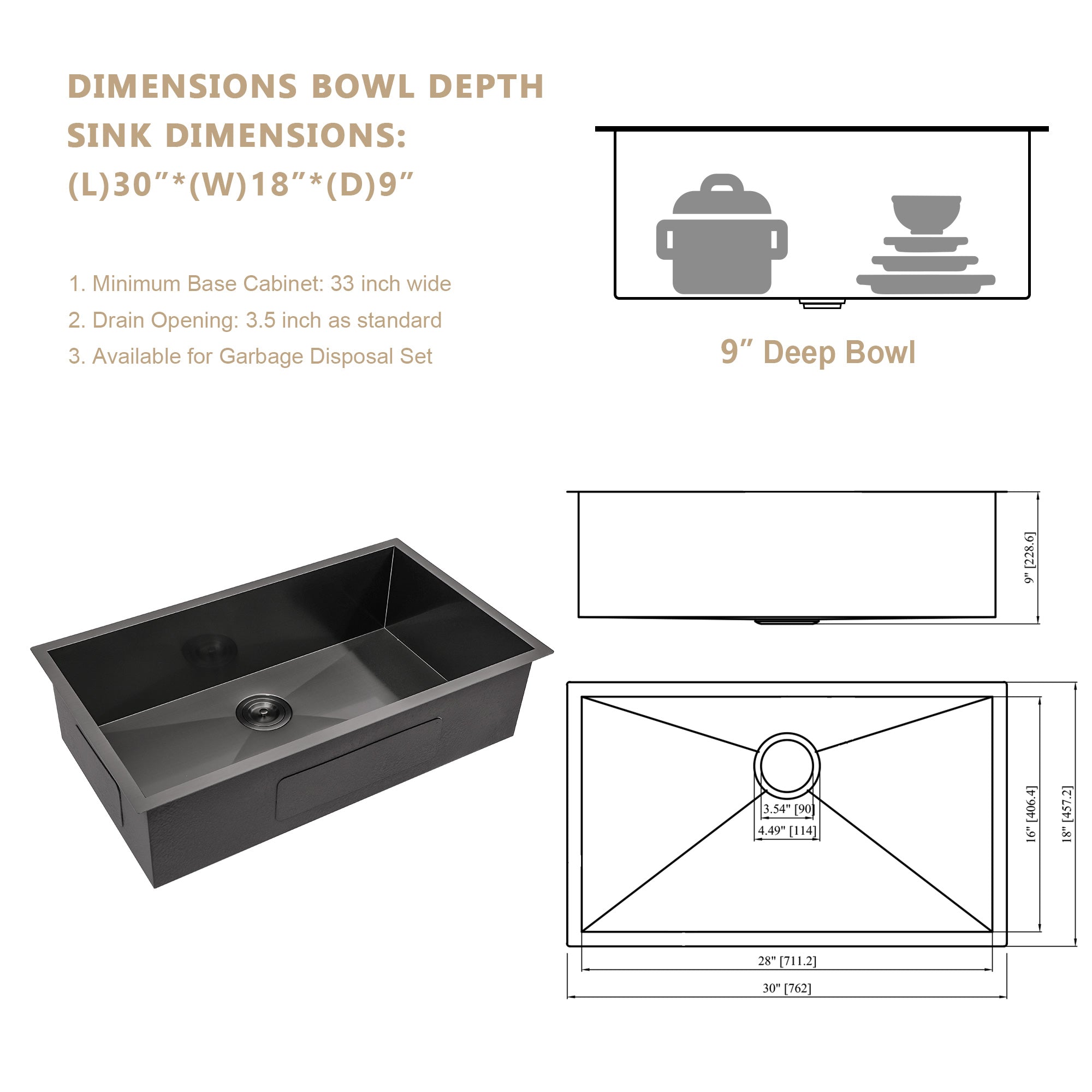 DIMENSIONS BOWL DEPTH
SINK DIMENSIONS:
(L)30”*(W)18”*(D)9”

1. Minimum Base Cabinet: 33 inch wide
2. Drain Opening: 3.5 inch as standard
3. Available for Garbage Disposal Set

9” Deep Bowl

9" [228.6]

3.54" [90]
4.49" [114]
16" [406.4]
18" [457.2]
28" [711.2]
30" [762]